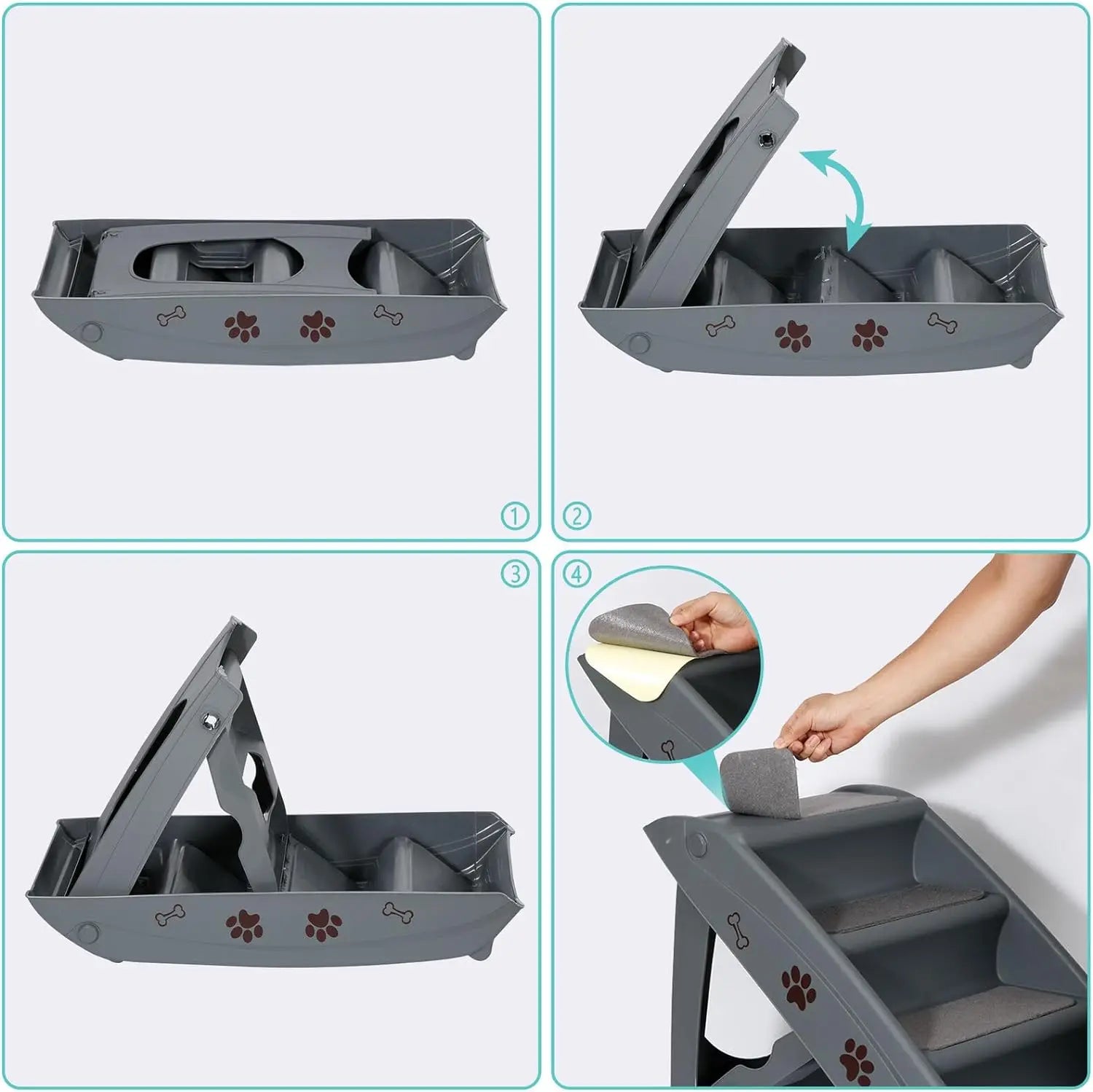 ①

②

③

④